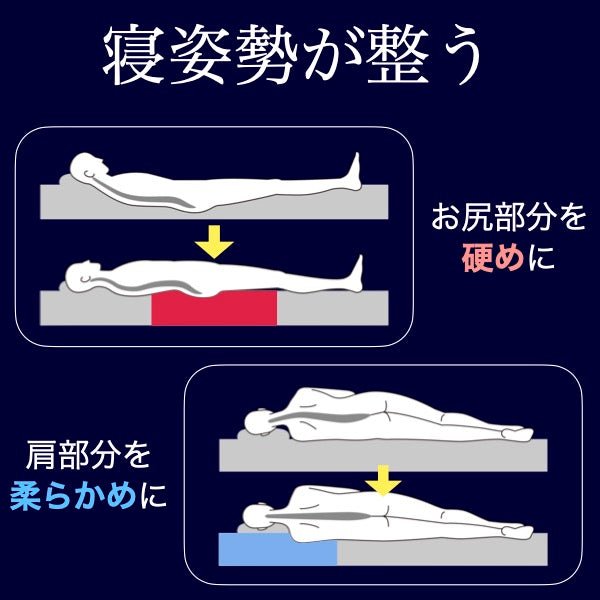 寝姿勢が整う

お尻部分を
硬めに

肩部分を
柔らかめに